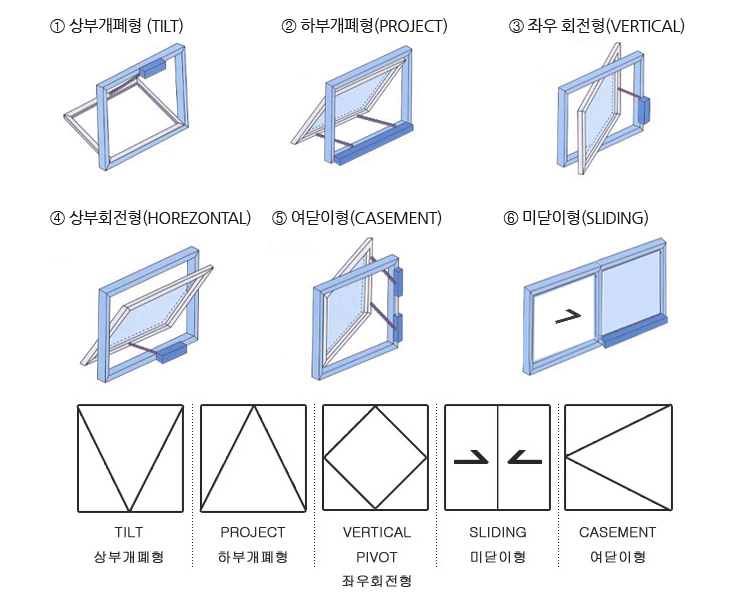 ① 상부개폐형 (TILT)

② 하부개폐형(PROJECT)

③ 좌우 회전형(VERTICAL)

④ 상부회전형(HOREZONTAL)

⑤ 여닫이형(CASEMENT)

⑥ 미닫이형(SLIDING)

TILT
상부개폐형

PROJECT
하부개폐형

VERTICAL
PIVOT
좌우회전형

SLIDING
미닫이형

CASEMENT
여닫이형