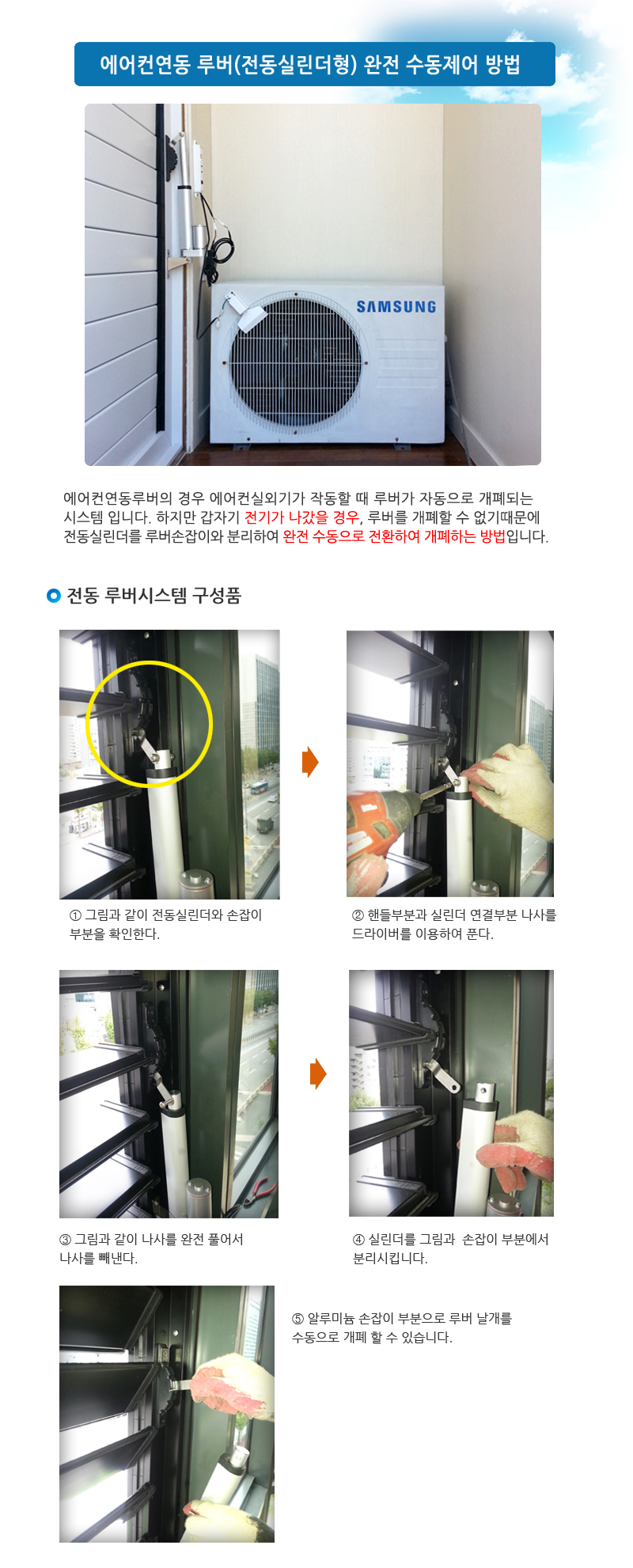 에어컨연동 루버(전동실린더형) 완전 수동제어 방법

SAMSUNG

에어컨연동루버의 경우 에어컨실외기가 작동할 때 루버가 자동으로 개폐되는 시스템 입니다. 하지만 갑자기 전기가 나갔을 경우, 루버를 개폐할 수 없기때문에 전동실린더를 루버손잡이와 분리하여 완전 수동으로 전환하여 개폐하는 방법입니다.

전동 루버시스템 구성품

① 그림과 같이 전동실린더와 손잡이 부분을 확인한다.

② 핸들부분과 실린더 연결부분 나사를 드라이버를 이용하여 푼다.

③ 그림과 같이 나사를 완전 풀어서 나사를 빼낸다.

④ 실린더를 그림과 손잡이 부분에서 분리시킵니다.

⑤ 알루미늄 손잡이 부분으로 루버 날개를 수동으로 개폐 할 수 있습니다.